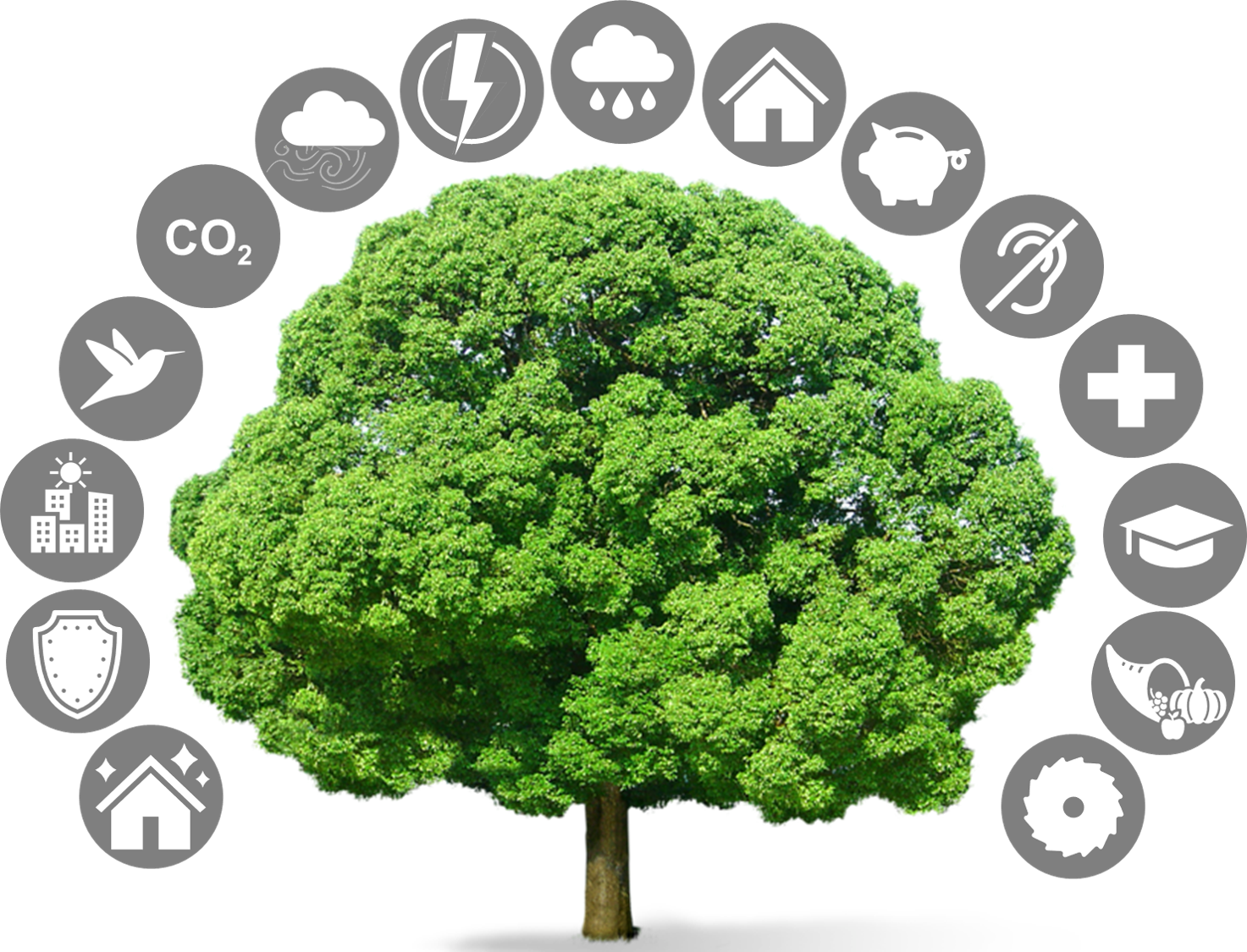 $CO_2$